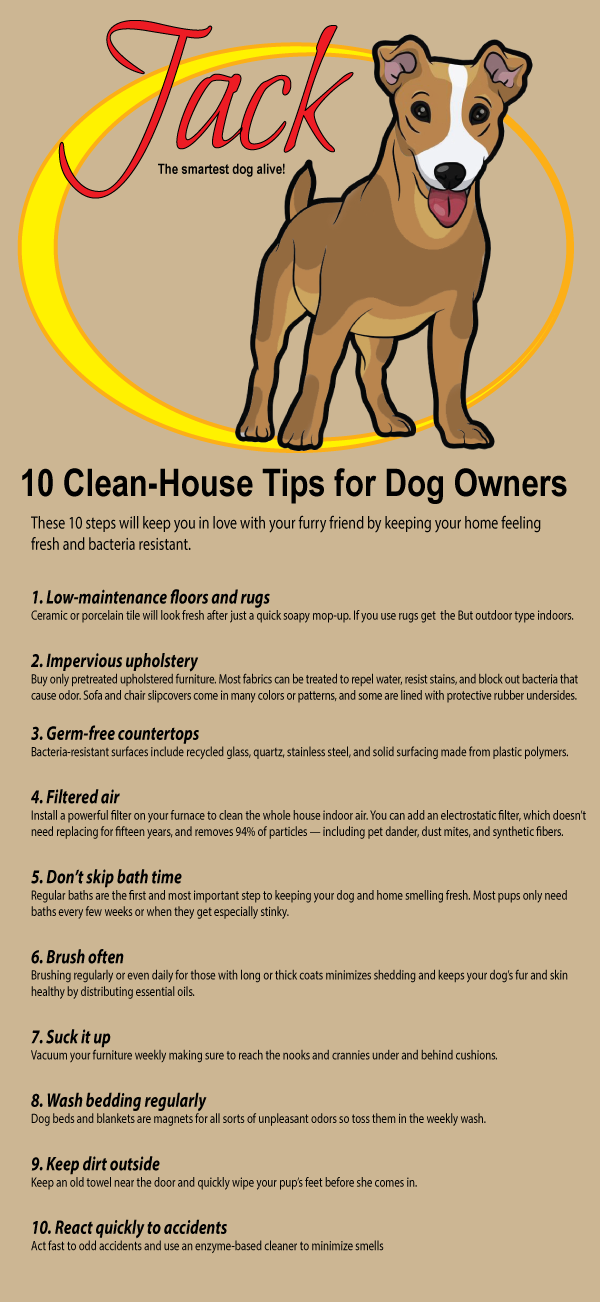 Jack
The smartest dog alive!

10 Clean-House Tips for Dog Owners

These 10 steps will keep you in love with your furry friend by keeping your home feeling fresh and bacteria resistant.

1. Low-maintenance floors and rugs
Ceramic or porcelain tile will look fresh after just a quick soapy mop-up. If you use rugs get the But outdoor type indoors.

2. Impervious upholstery
Buy only pretreated upholstered furniture. Most fabrics can be treated to repel water, resist stains, and block out bacteria that cause odor. Sofa and chair slipcovers come in many colors or patterns, and some are lined with protective rubber undersides.

3. Germ-free countertops
Bacteria-resistant surfaces include recycled glass, quartz, stainless steel, and solid surfacing made from plastic polymers.

4. Filtered air
Install a powerful filter on your furnace to clean the whole house indoor air. You can add an electrostatic filter, which doesn't need replacing for fifteen years, and removes 94% of particles — including pet dander, dust mites, and synthetic fibers.

5. Don't skip bath time
Regular baths are the first and most important step to keeping your dog and home smelling fresh. Most pups only need baths every few weeks or when they get especially stinky.

6. Brush often
Brushing regularly or even daily for those with long or thick coats minimizes shedding and keeps your dog's fur and skin healthy by distributing essential oils.

7. Suck it up
Vacuum your furniture weekly making sure to reach the nooks and crannies under and behind cushions.

8. Wash bedding regularly
Dog beds and blankets are magnets for all sorts of unpleasant odors so toss them in the weekly wash.

9. Keep dirt outside
Keep an old towel near the door and quickly wipe your pup's feet before she comes in.

10. React quickly to accidents
Act fast to odd accidents and use an enzyme-based cleaner to minimize smells